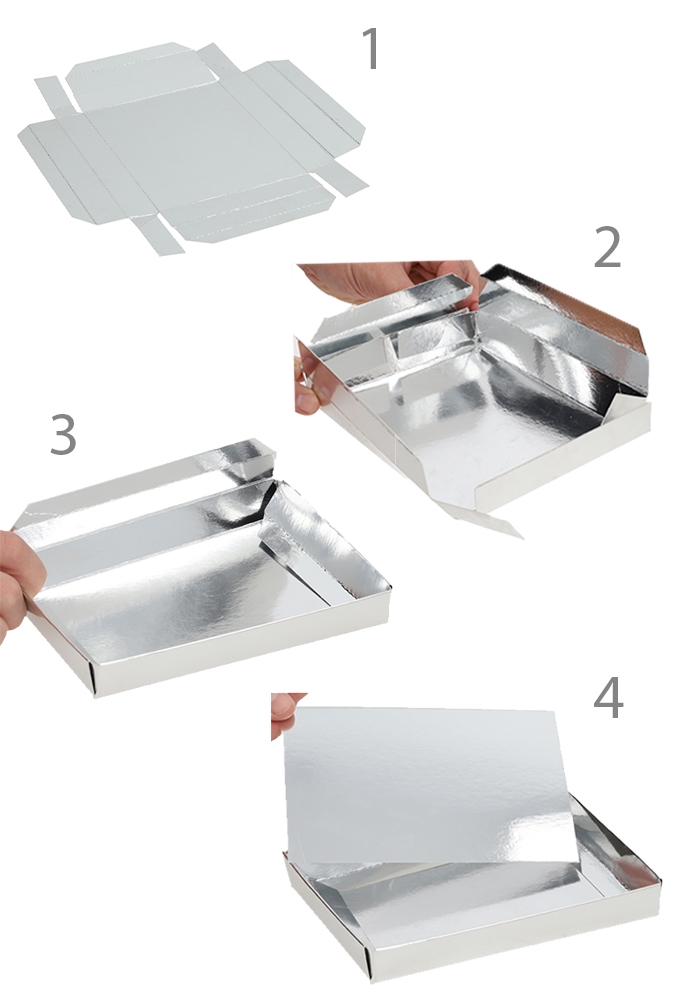 1

2

3

4