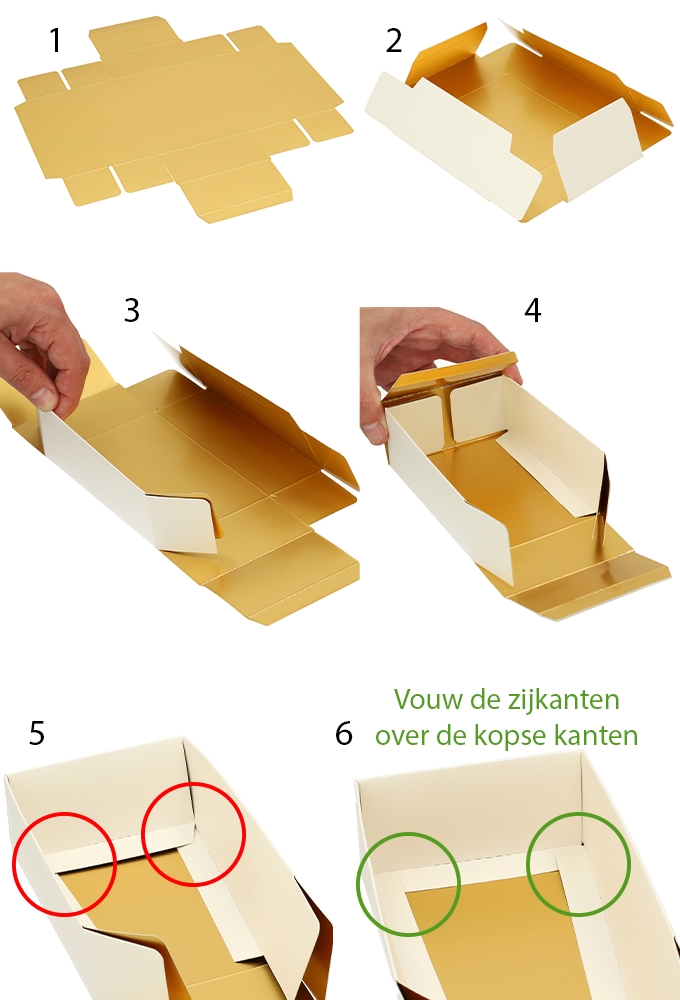 1

2

3

4

5

6

Vouw de zijkanten over de kopse kanten