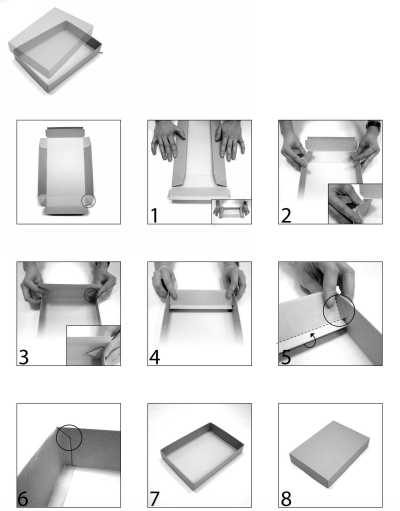 1

2

3

4

5

6

7

8